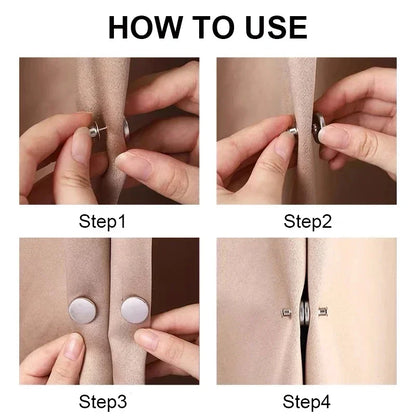 HOW TO USE

Step1

Step2

Step3

Step4